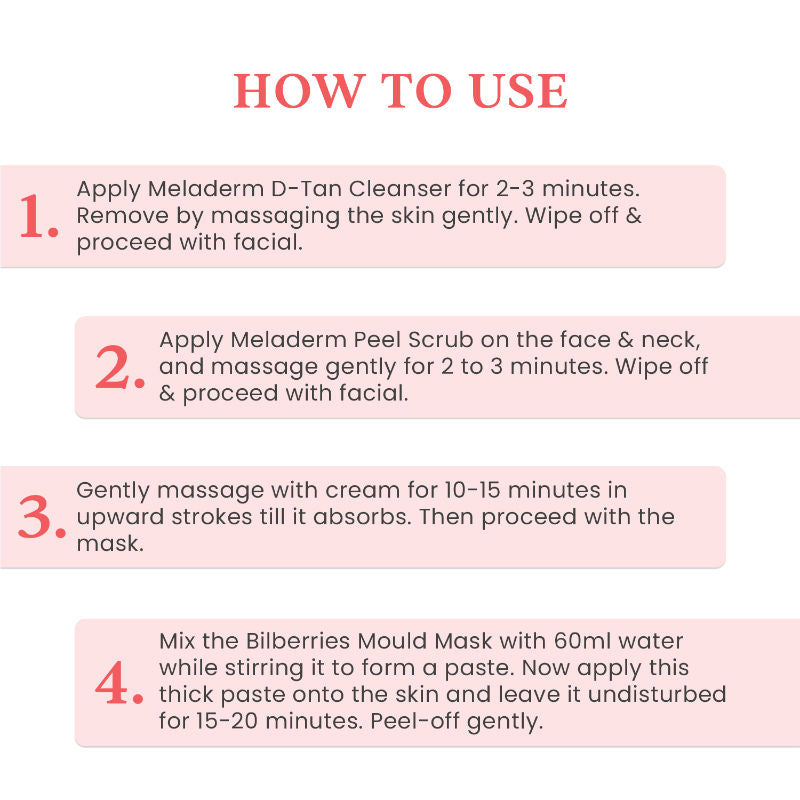 HOW TO USE

1. Apply Meladerm D-Tan Cleanser for 2-3 minutes. Remove by massaging the skin gently. Wipe off & proceed with facial.

2. Apply Meladerm Peel Scrub on the face & neck, and massage gently for 2 to 3 minutes. Wipe off & proceed with facial.

3. Gently massage with cream for 10-15 minutes in upward strokes till it absorbs. Then proceed with the mask.

4. Mix the Bilberries Mould Mask with 60ml water while stirring it to form a paste. Now apply this thick paste onto the skin and leave it undisturbed for 15-20 minutes. Peel-off gently.