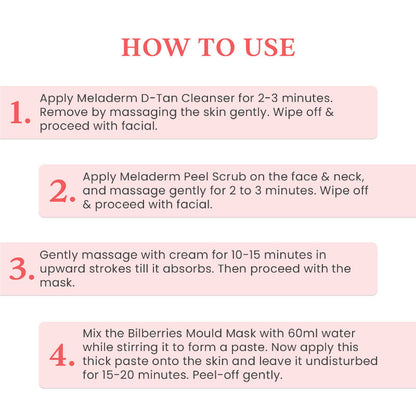 HOW TO USE

1. Apply Meladerm D-Tan Cleanser for 2-3 minutes. Remove by massaging the skin gently. Wipe off & proceed with facial.

2. Apply Meladerm Peel Scrub on the face & neck, and massage gently for 2 to 3 minutes. Wipe off & proceed with facial.

3. Gently massage with cream for 10-15 minutes in upward strokes till it absorbs. Then proceed with the mask.

4. Mix the Bilberries Mould Mask with 60ml water while stirring it to form a paste. Now apply this thick paste onto the skin and leave it undisturbed for 15-20 minutes. Peel-off gently.