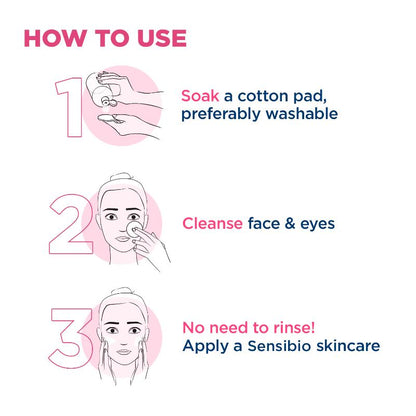 HOW TO USE

1

Soak a cotton pad, preferably washable

2

Cleanse face & eyes

3

No need to rinse!
Apply a Sensibio skincare