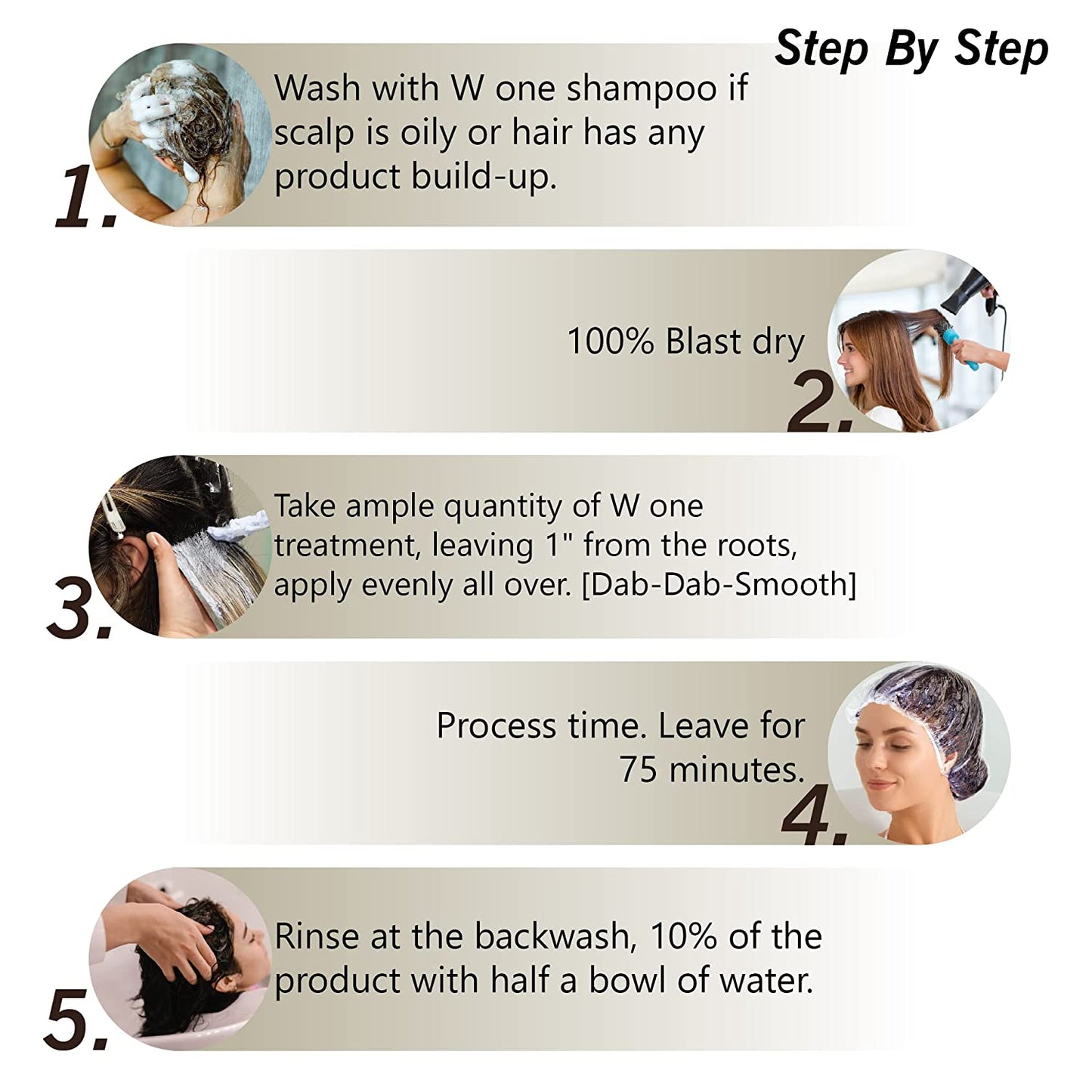 Step By Step

1. Wash with W one shampoo if scalp is oily or hair has any product build-up.

100% Blast dry

2.

3. Take ample quantity of W one treatment, leaving 1" from the roots, apply evenly all over. [Dab-Dab-Smooth]

Process time. Leave for 75 minutes.

4.

5. Rinse at the backwash, 10% of the product with half a bowl of water.