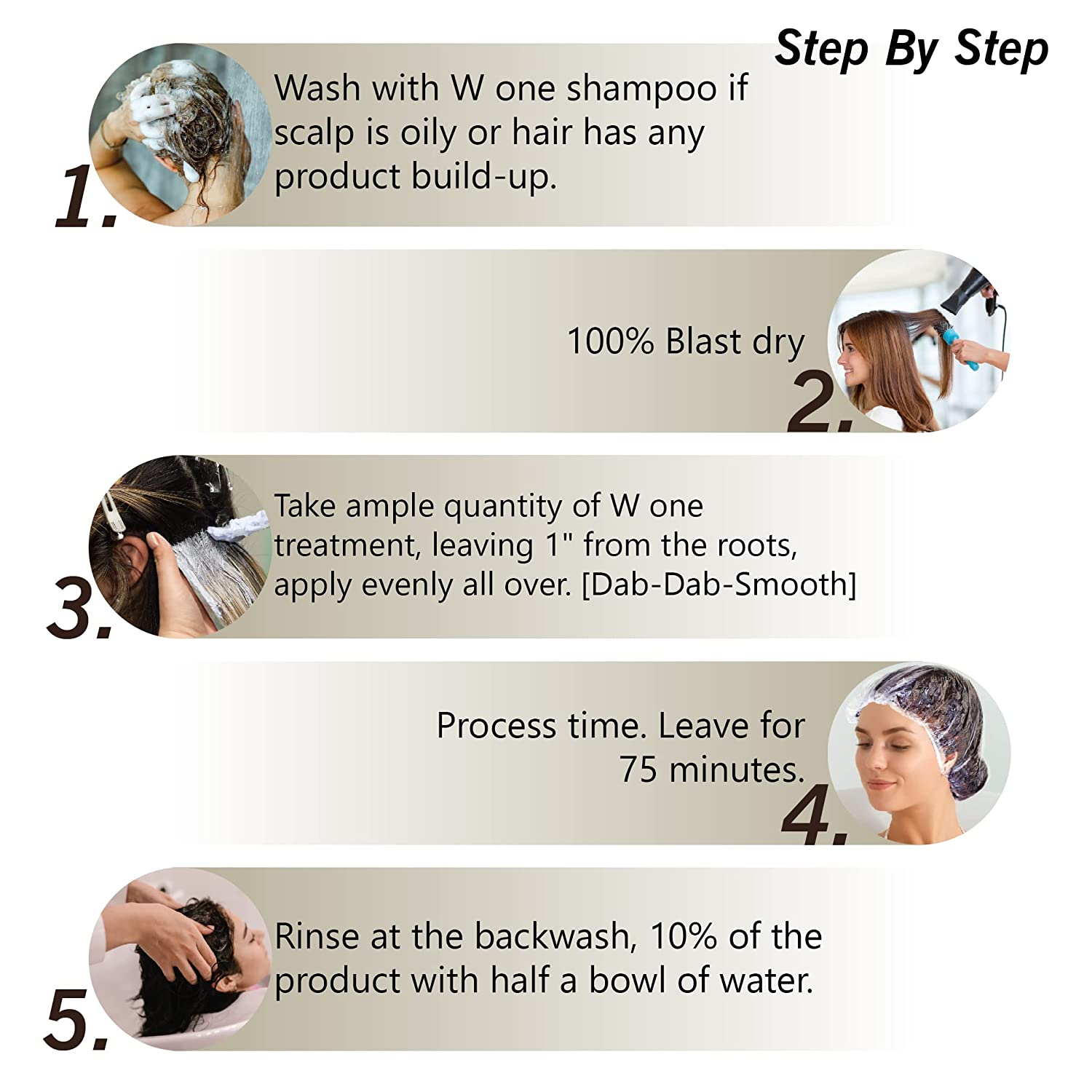 Step By Step

1. Wash with W one shampoo if scalp is oily or hair has any product build-up.

100% Blast dry 2.

3. Take ample quantity of W one treatment, leaving 1" from the roots, apply evenly all over. [Dab-Dab-Smooth]

Process time. Leave for 75 minutes. 4.

5. Rinse at the backwash, 10% of the product with half a bowl of water.