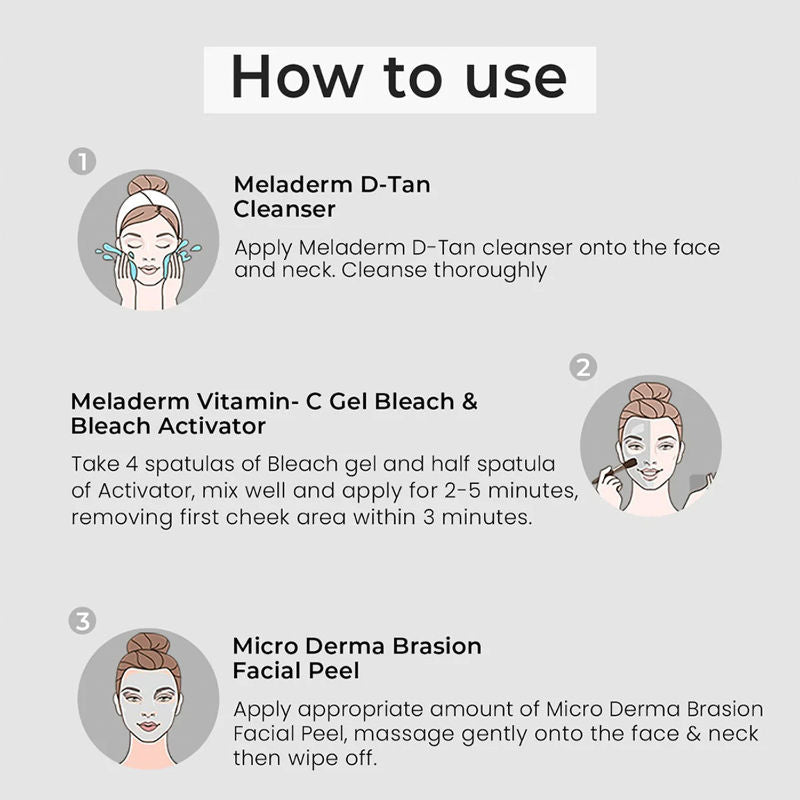 How to use

1

Meladerm D-Tan Cleanser

Apply Meladerm D-Tan cleanser onto the face and neck. Cleanse thoroughly

2

Meladerm Vitamin- C Gel Bleach & Bleach Activator

Take 4 spatulas of Bleach gel and half spatula of Activator, mix well and apply for 2-5 minutes, removing first cheek area within 3 minutes.

3

Micro Derma Brasion Facial Peel

Apply appropriate amount of Micro Derma Brasion Facial Peel, massage gently onto the face & neck then wipe off.